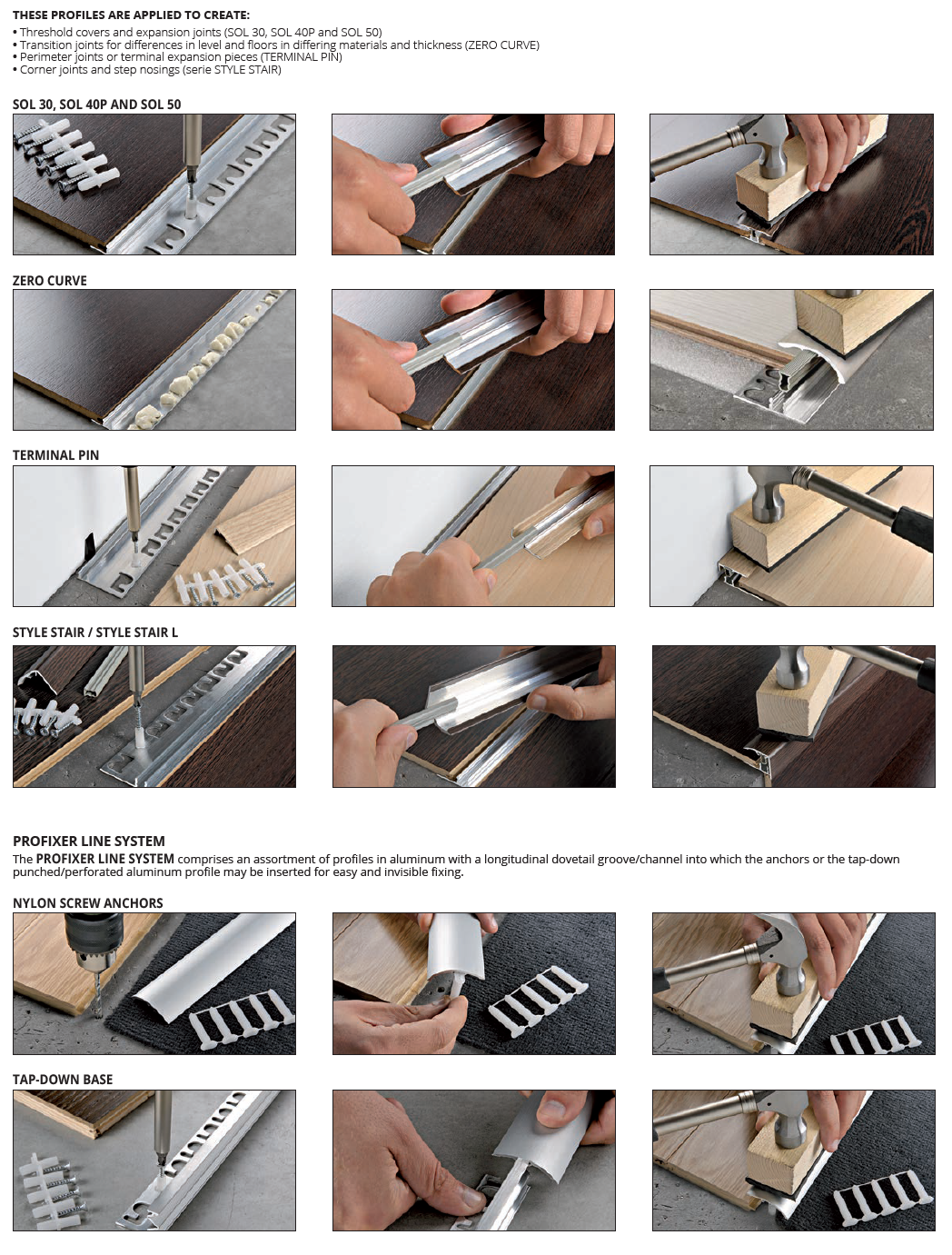 THESE PROFILES ARE APPLIED TO CREATE:
• Threshold covers and expansion joints (SOL 30, SOL 40P and SOL 50)
• Transition joints for differences in level and floors in differing materials and thickness (ZERO CURVE)
• Perimeter joints or terminal expansion pieces (TERMINAL PIN)
• Corner joints and step nosings (serie STYLE STAIR)

SOL 30, SOL 40P AND SOL 50

ZERO CURVE

TERMINAL PIN

STYLE STAIR / STYLE STAIR L

PROFIXER LINE SYSTEM

The PROFIXER LINE SYSTEM comprises an assortment of profiles in aluminum with a longitudinal dovetail groove/channel into which the anchors or the tap-down punched/perforated aluminum profile may be inserted for easy and invisible fixing.

NYLON SCREW ANCHORS

TAP-DOWN BASE